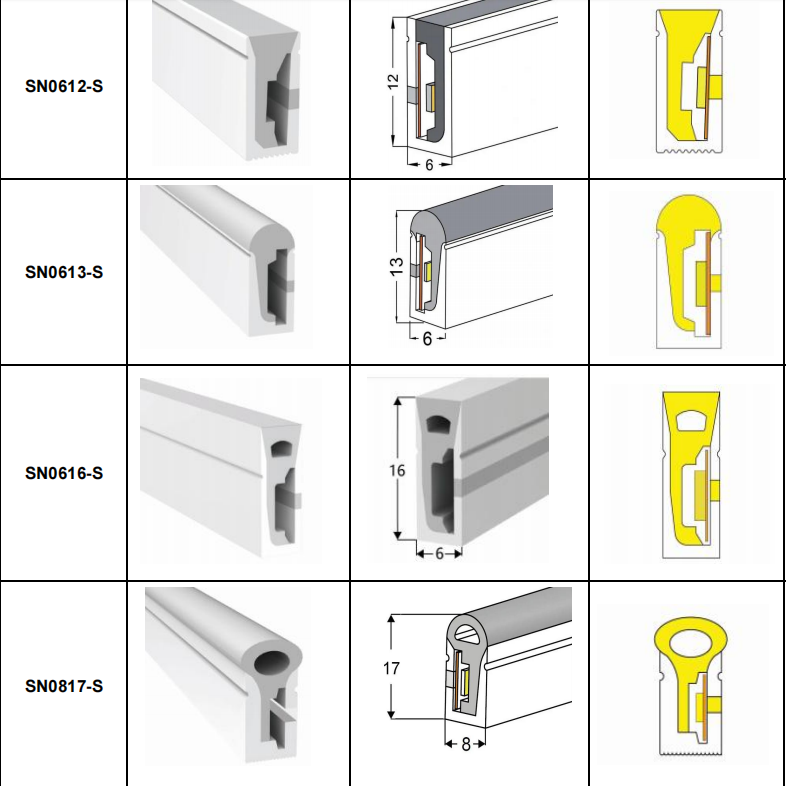 | SN0612-S | | 12 6 | |
|---|---|---|---|
| SN0613-S | | 13 6 | |
| SN0616-S | | 16 6 | |
| SN0817-S | | 17 8 | |