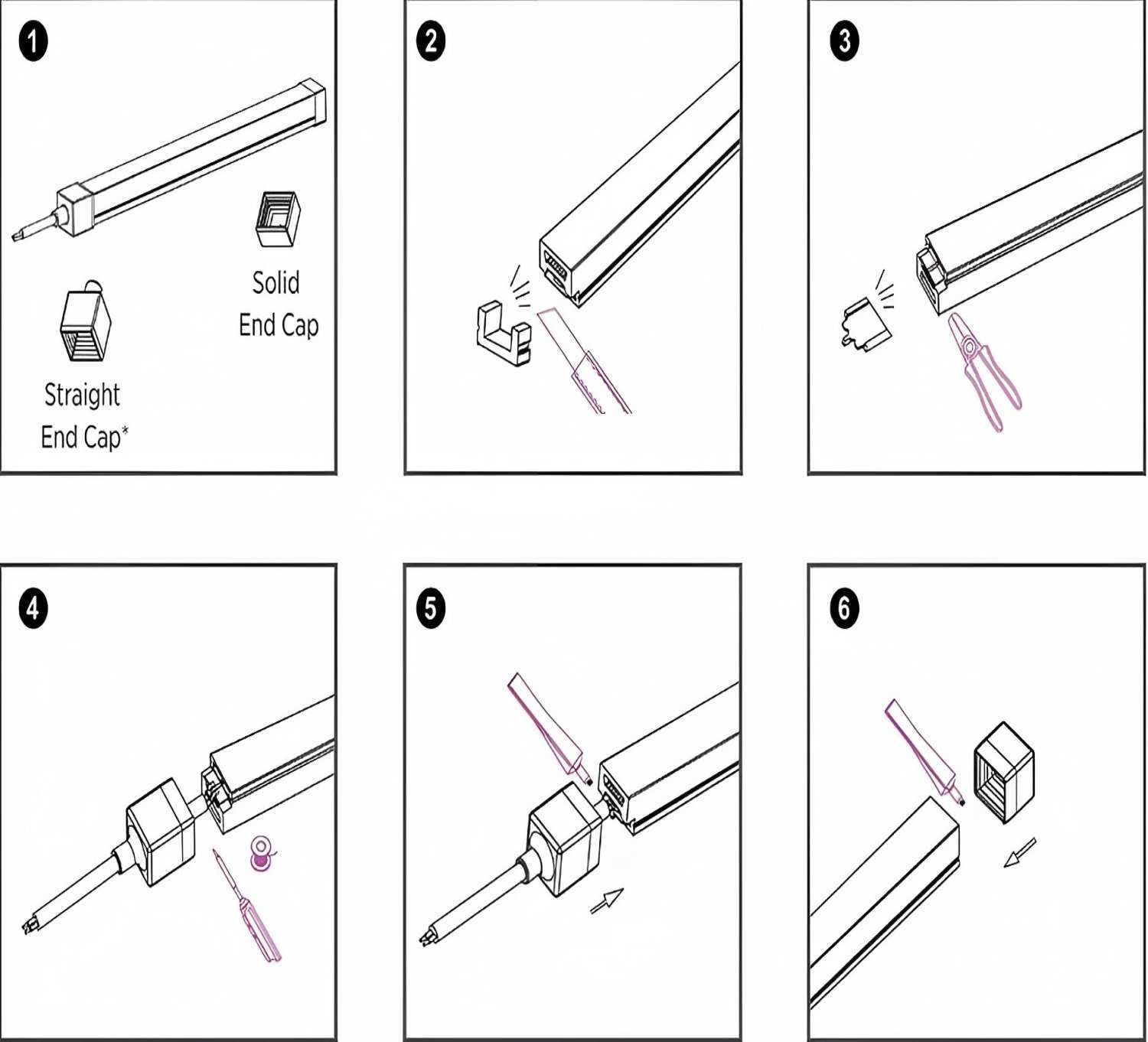 1

Solid End Cap

Straight End Cap*

2

3

4

5

6