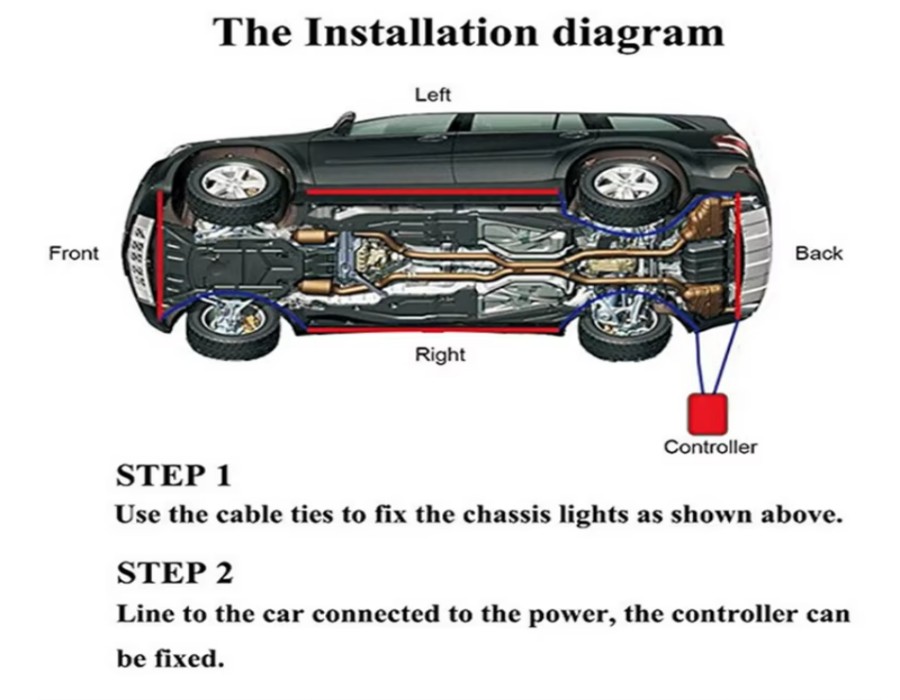 The Installation diagram

Left

Front

Back

Right

Controller

STEP 1
Use the cable ties to fix the chassis lights as shown above.

STEP 2
Line to the car connected to the power, the controller can be fixed.